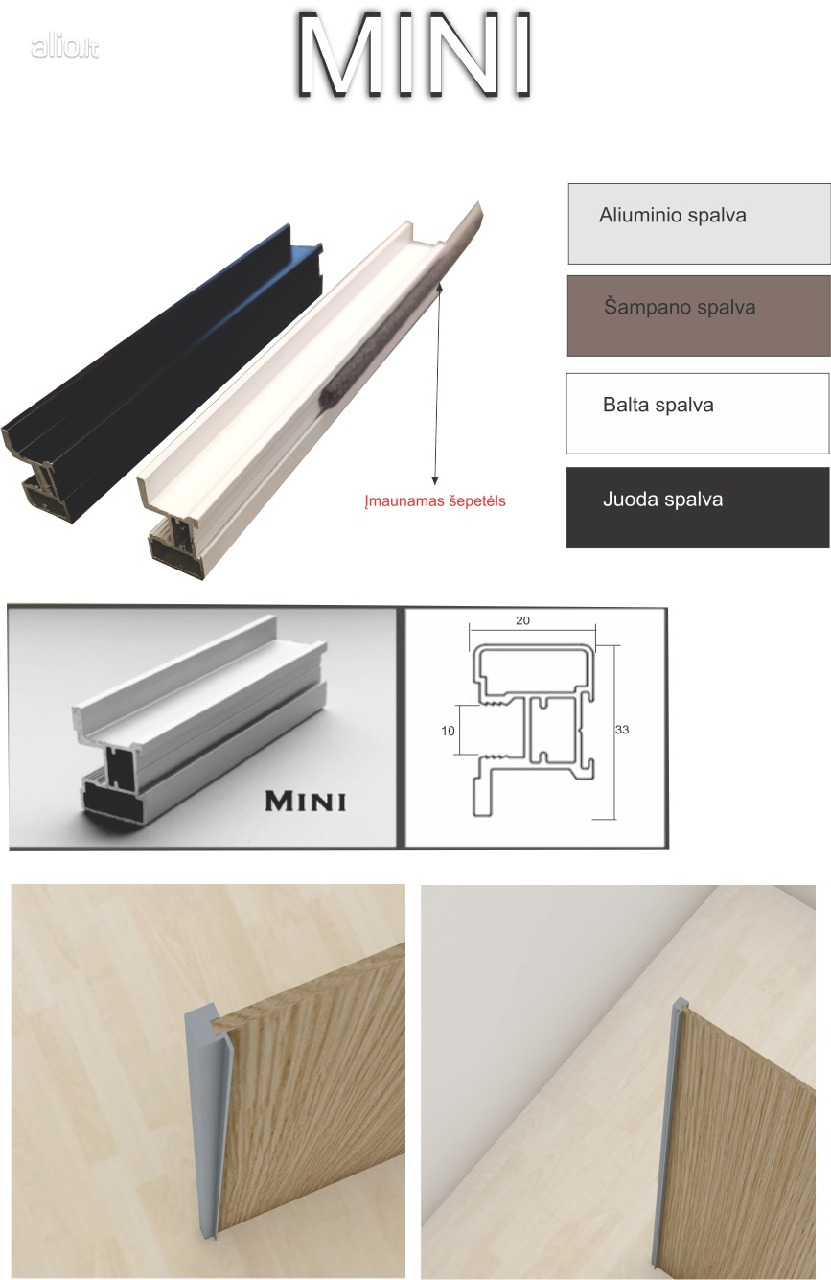 alio.lt

MINI

Aliuminio spalva

Šampano spalva

Balta spalva

Juoda spalva

Įmaunamas šepetėls

MINI

20

10

33